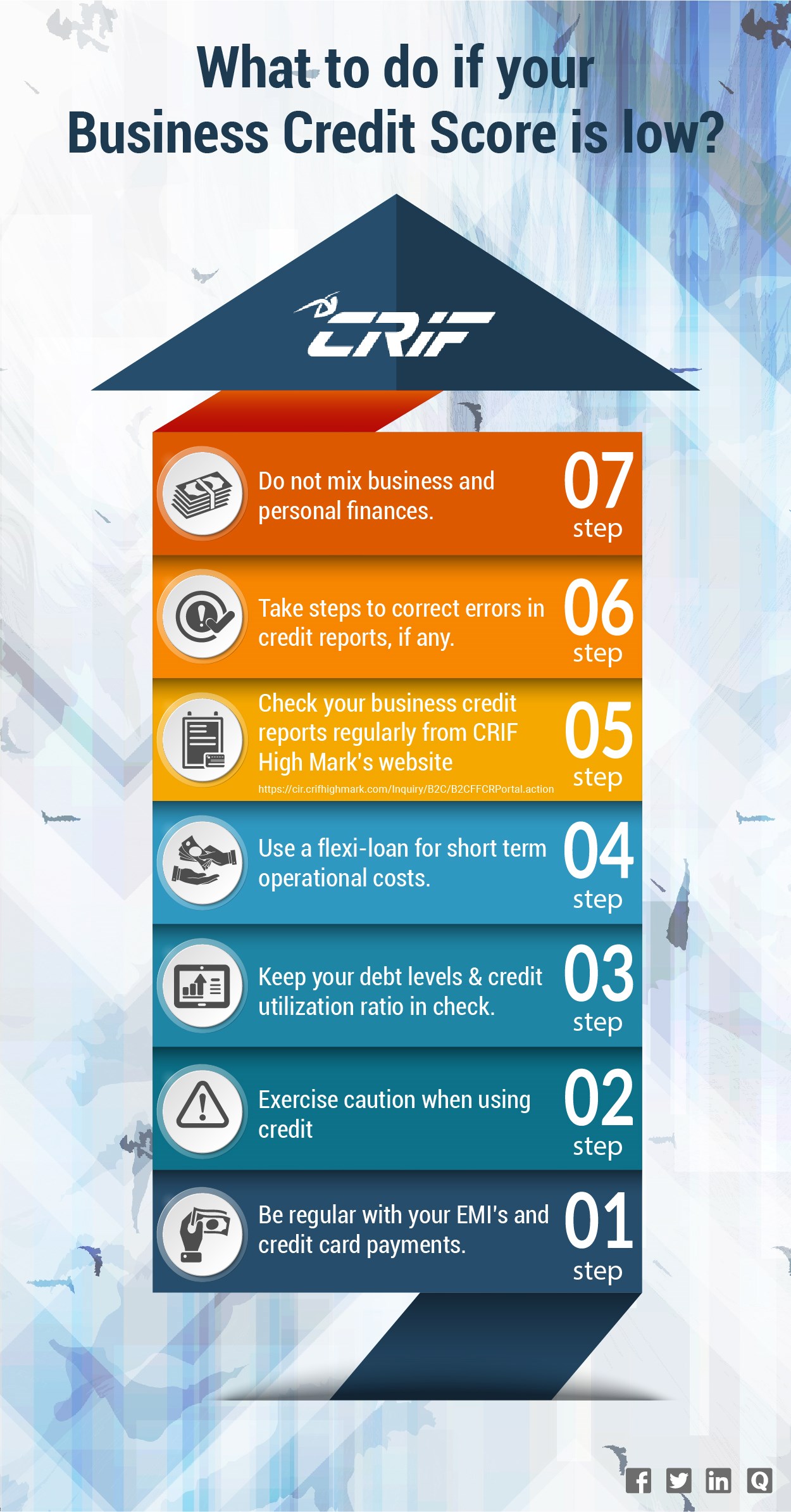 What to do if your Business Credit Score is low?

CRIF

Do not mix business and personal finances.
07 step

Take steps to correct errors in credit reports, if any.
06 step

Check your business credit reports regularly from CRIF High Mark's website
https://cir.crifhighmark.com/Inquiry/B2C/B2CFFCRPortal.action
05 step

Use a flexi-loan for short term operational costs.
04 step

Keep your debt levels & credit utilization ratio in check.
03 step

Exercise caution when using credit
02 step

Be regular with your EMI's and credit card payments.
01 step

f in Q